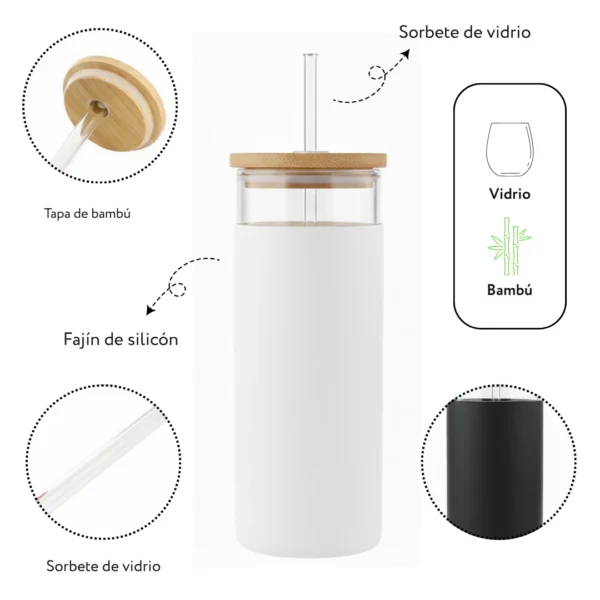 Sorbete de vidrio

Tapa de bambú

Vidrio

Bambú

Fajín de silicón

Sorbete de vidrio